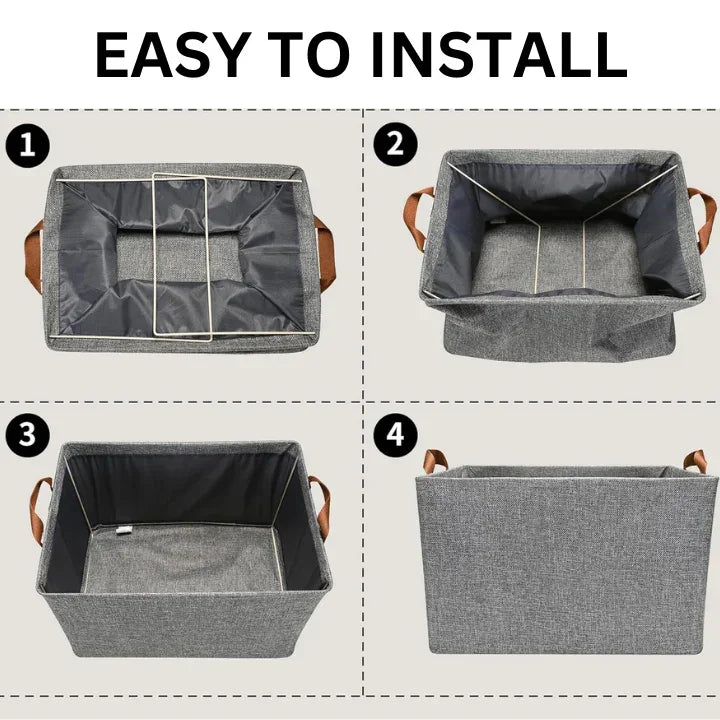 EASY TO INSTALL

1

2

3

4